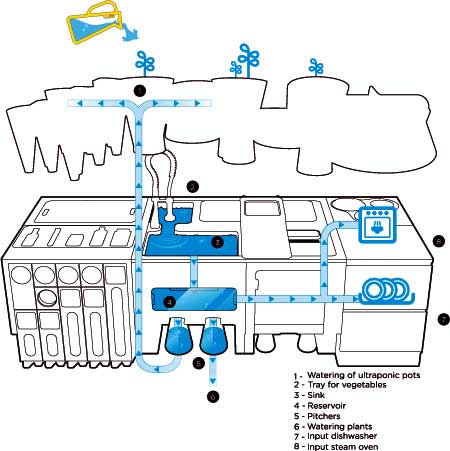 1
2
3
8
4
7
5
6

1 - Watering of ultraponic pots
2 - Tray for vegetables
3 - Sink
4 - Reservoir
5 - Pitchers
6 - Watering plants
7 - Input dishwasher
8 - Input steam oven